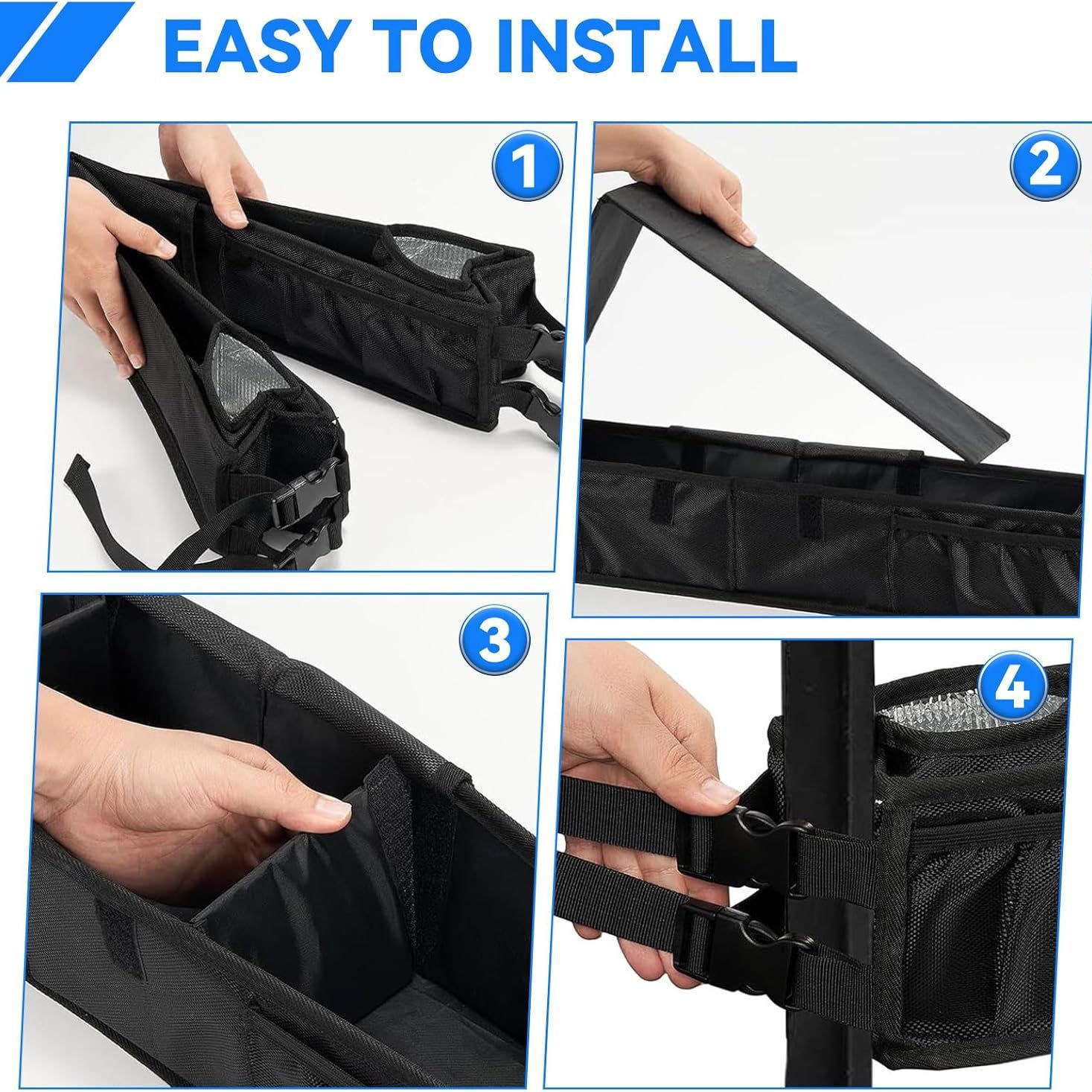 EASY TO INSTALL

1

2

3

4